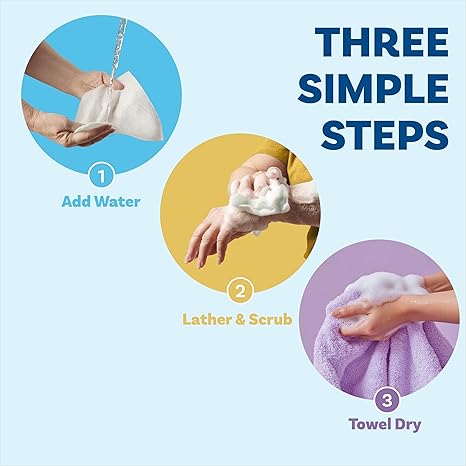 THREE SIMPLE STEPS

1
Add Water

2
Lather & Scrub

3
Towel Dry